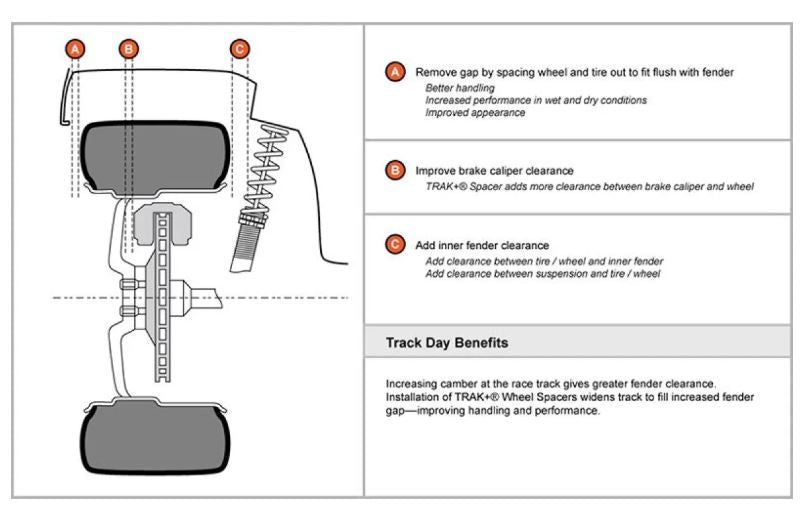 A B C

A Remove gap by spacing wheel and tire out to fit flush with fender
Better handling
Increased performance in wet and dry conditions
Improved appearance

B Improve brake caliper clearance
TRAK+® Spacer adds more clearance between brake caliper and wheel

C Add inner fender clearance
Add clearance between tire / wheel and inner fender
Add clearance between suspension and tire / wheel

Track Day Benefits

Increasing camber at the race track gives greater fender clearance. Installation of TRAK+® Wheel Spacers widens track to fill increased fender gap—improving handling and performance.