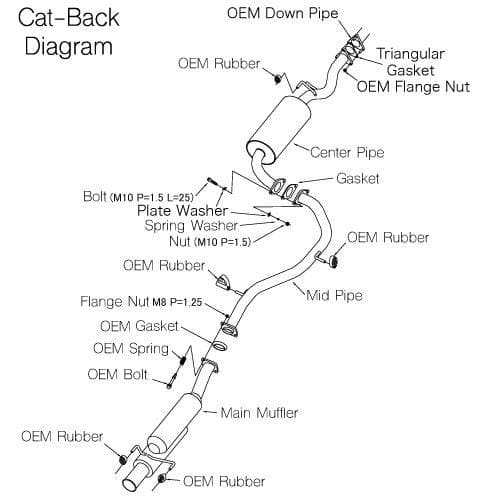 Cat-Back Diagram

OEM Down Pipe
Triangular Gasket
OEM Flange Nut
OEM Rubber
Center Pipe
Gasket
Bolt (M10 P=1.5 L=25)
Plate Washer
Spring Washer
Nut (M10 P=1.5)
OEM Rubber
OEM Rubber
Mid Pipe
Flange Nut M8 P=1.25
OEM Gasket
OEM Spring
OEM Bolt
Main Muffler
OEM Rubber
OEM Rubber